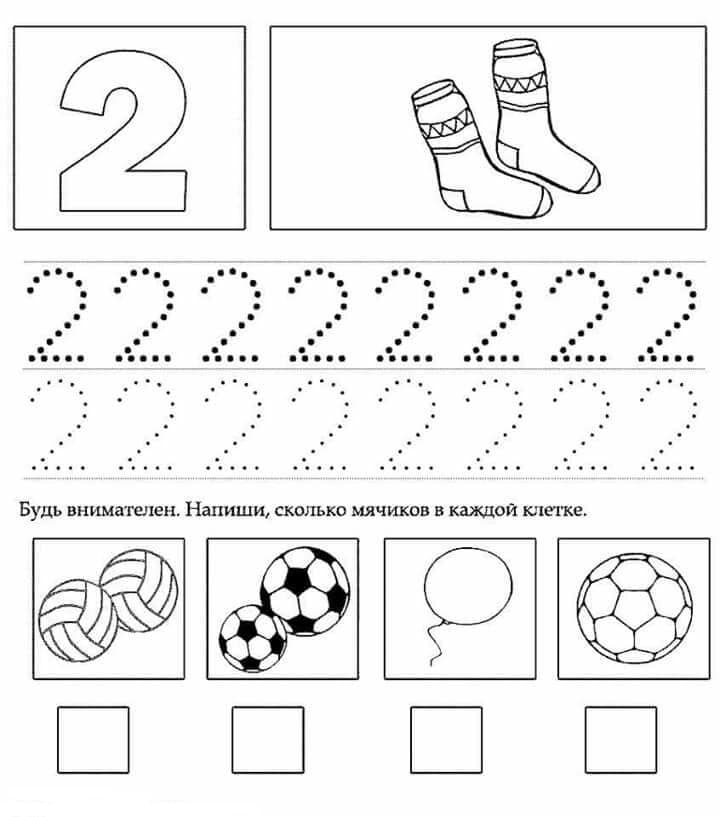 2

2 2 2 2 2 2 2 2

2 2 2 2 2 2 2 2

Будь внимателен. Напиши, сколько мячиков в каждой клетке.