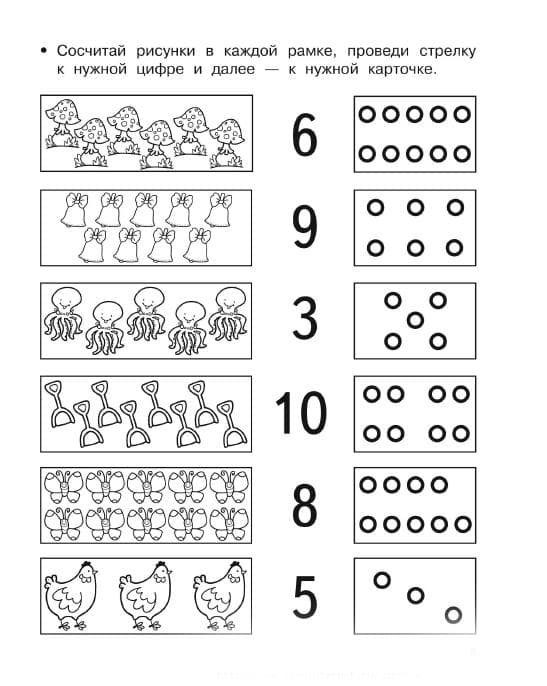 • Сосчитай рисунки в каждой рамке, проведи стрелку к нужной цифре и далее — к нужной карточке.

6

9

3

10

8

5