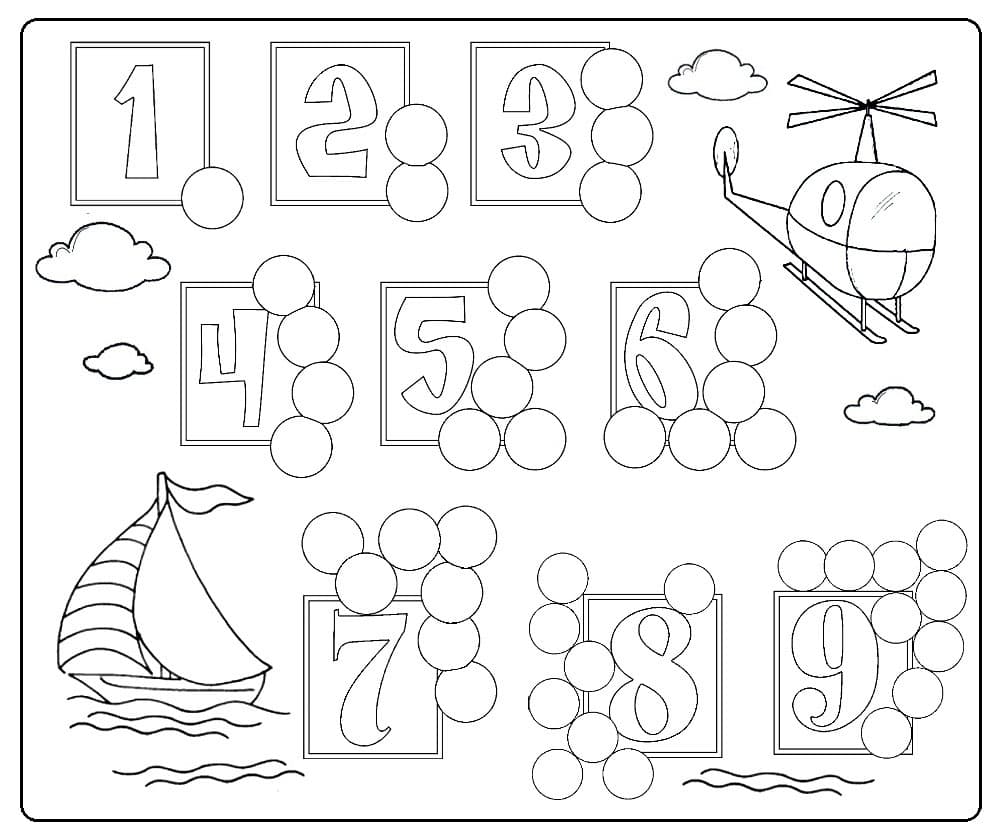 1 2 3
4 5 6
7 8 9