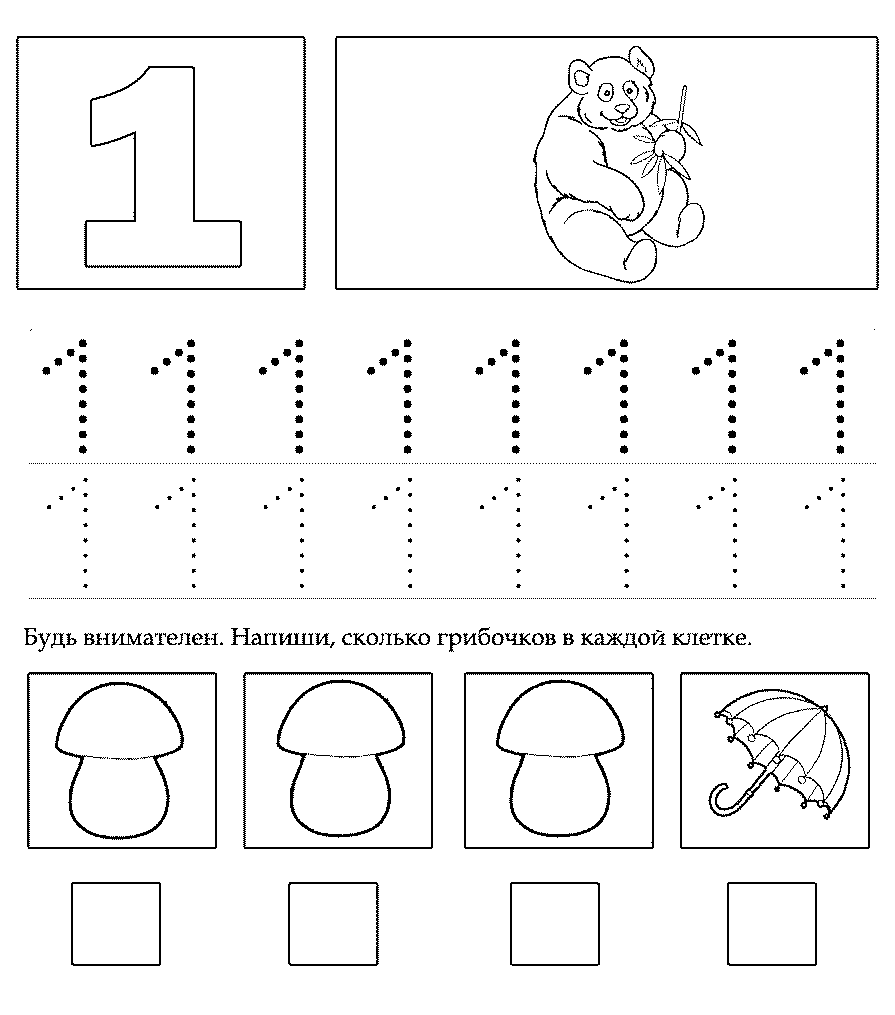 1

1 1 1 1 1 1 1 1

1 1 1 1 1 1 1 1

Будь внимателен. Напиши, сколько грибочков в каждой клетке.