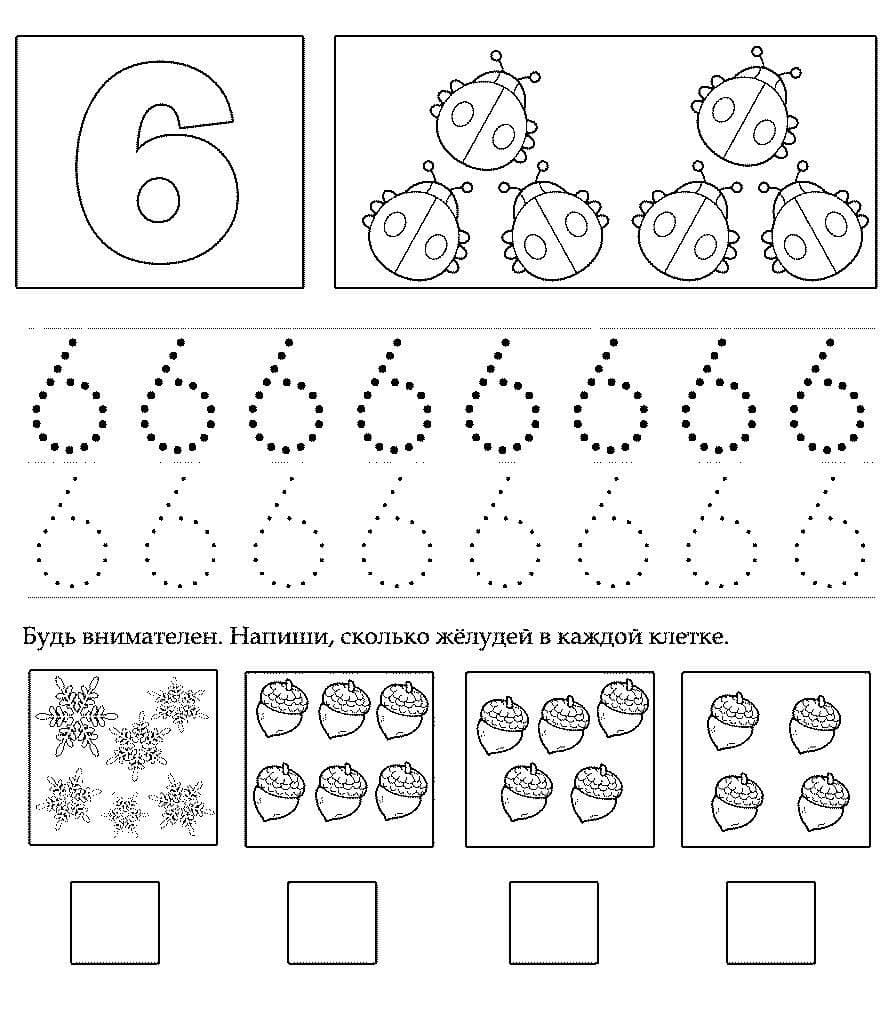 6

6 6 6 6 6 6 6 6

6 6 6 6 6 6 6 6

Будь внимателен. Напиши, сколько жёлудей в каждой клетке.